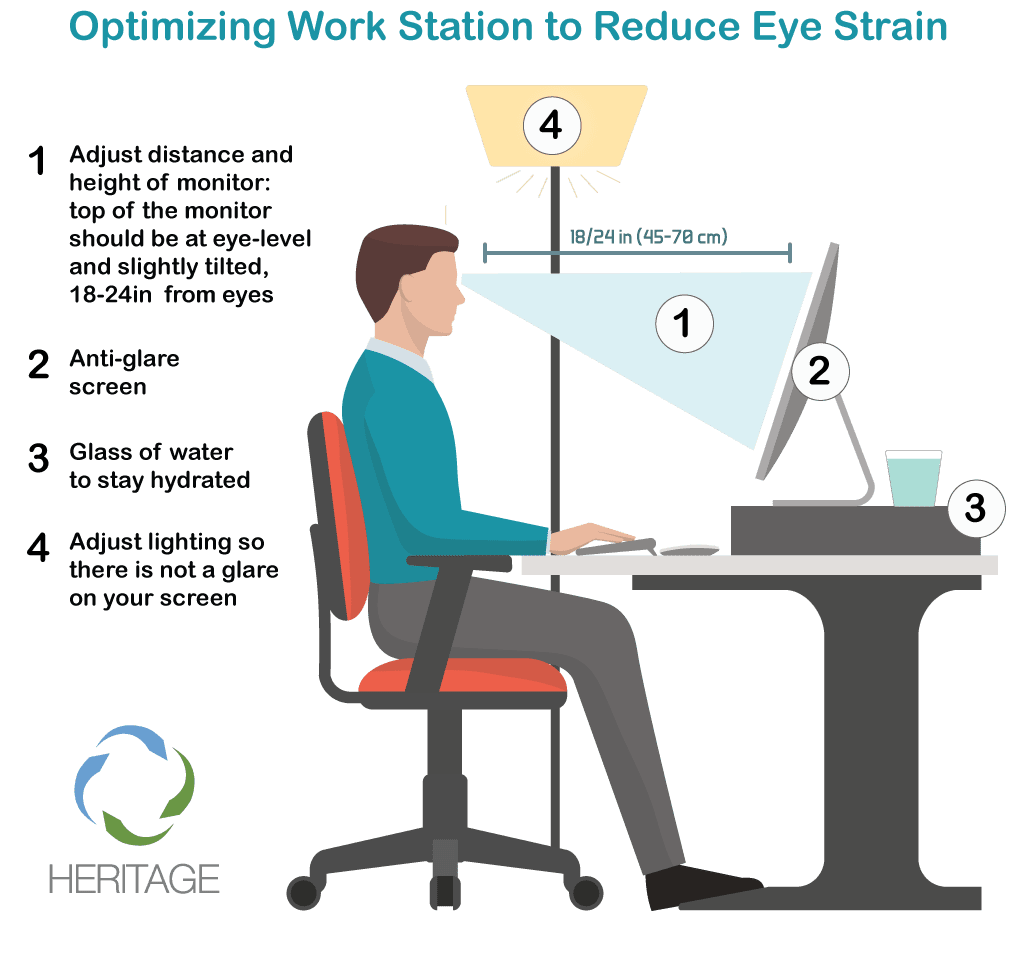 Optimizing Work Station to Reduce Eye Strain

1 Adjust distance and height of monitor: top of the monitor should be at eye-level and slightly tilted, 18-24in from eyes

2 Anti-glare screen

3 Glass of water to stay hydrated

4 Adjust lighting so there is not a glare on your screen

4

18/24 in (45-70 cm)

1

2

3

HERITAGE